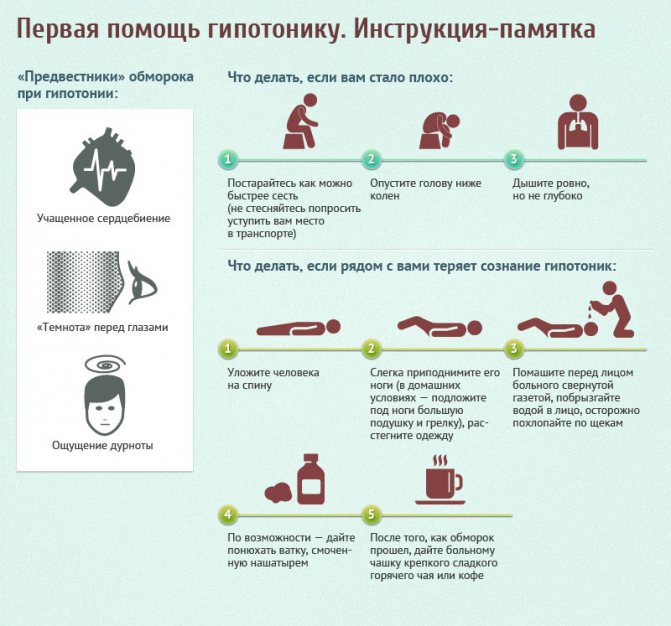 Первая помощь гипотонику. Инструкция-памятка

«Предвестники» обморока при гипотонии:

Учащенное сердцебиение

«Темнота» перед глазами

Ощущение дурноты

Что делать, если вам стало плохо:

1
Постарайтесь как можно быстрее сесть (не стесняйтесь попросить уступить вам место в транспорте)

2
Опустите голову ниже колен

3
Дышите ровно, но не глубоко

Что делать, если рядом с вами теряет сознание гипотоник:

1
Уложите человека на спину

2
Слегка приподнимите его ноги (в домашних условиях — подложите под ноги большую подушку и грелку), расстегните одежду

3
Помашите перед лицом больного свернутой газетой, побрызгайте водой в лицо, осторожно похлопайте по щекам

4
По возможности — дайте понюхать ватку, смоченную нашатырем

5
После того, как обморок прошел, дайте больному чашку крепкого сладкого горячего чая или кофе